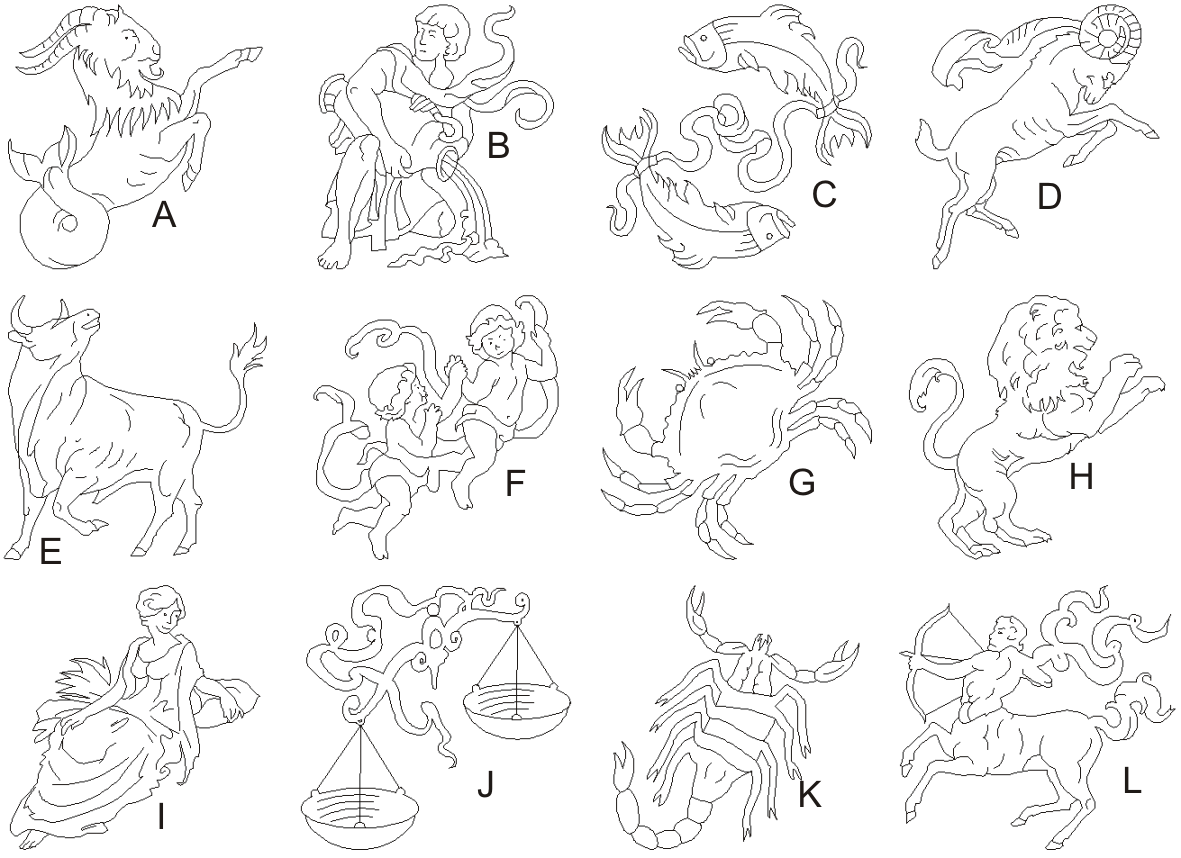 A
B
C
D
E
F
G
H
I
J
K
L